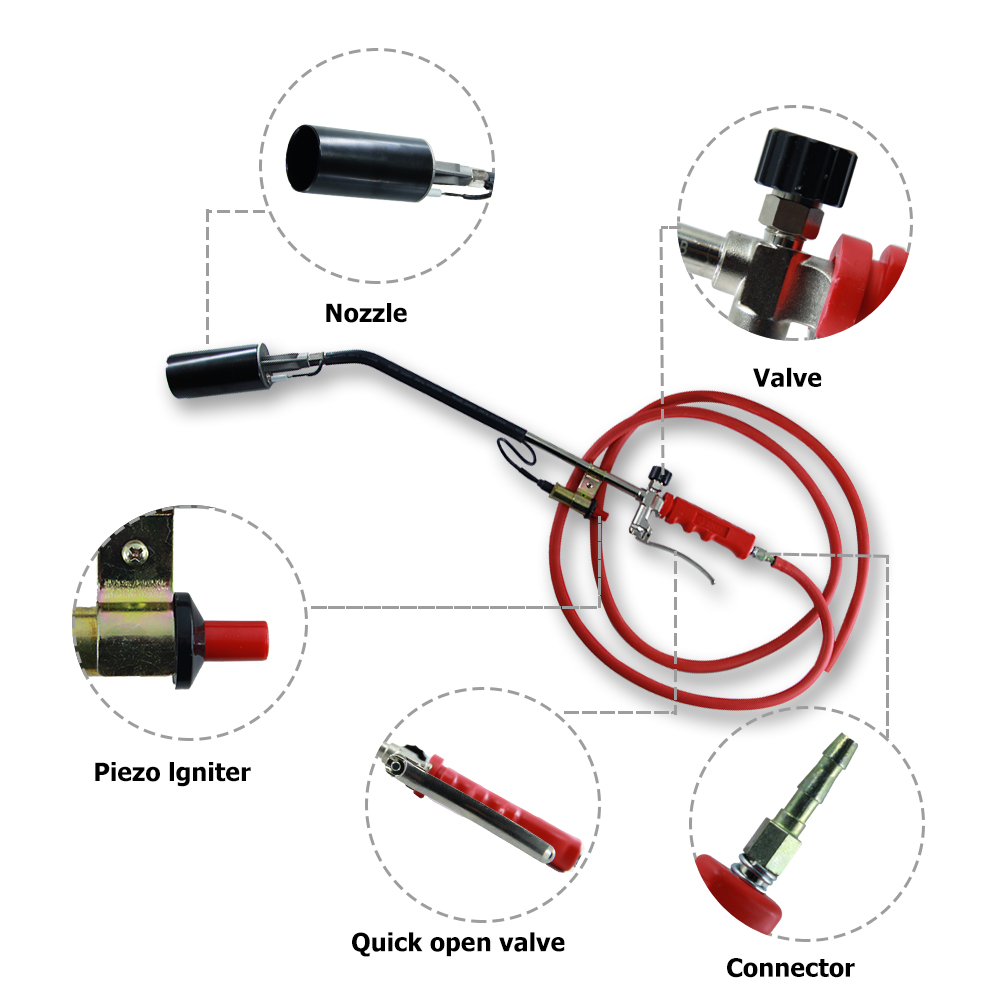 Nozzle

Valve

Piezo Igniter

Quick open valve

Connector